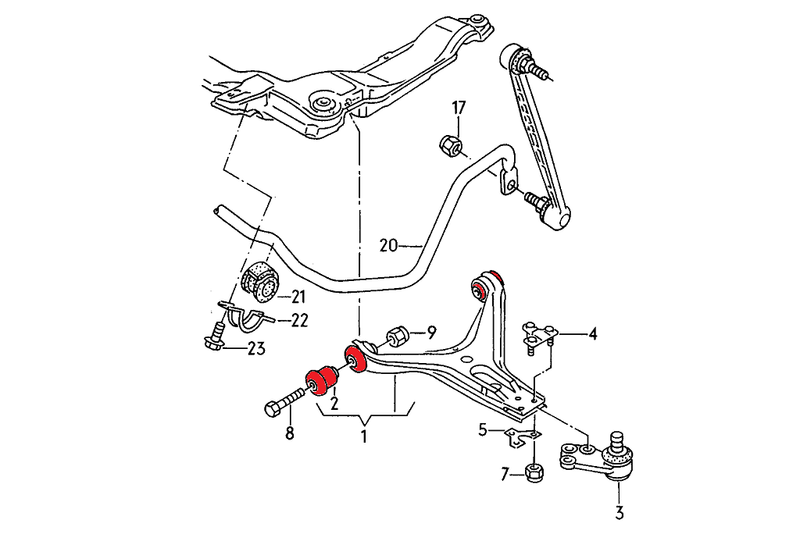 17
20
21
22
23
9
4
2
8
1
5
7
3