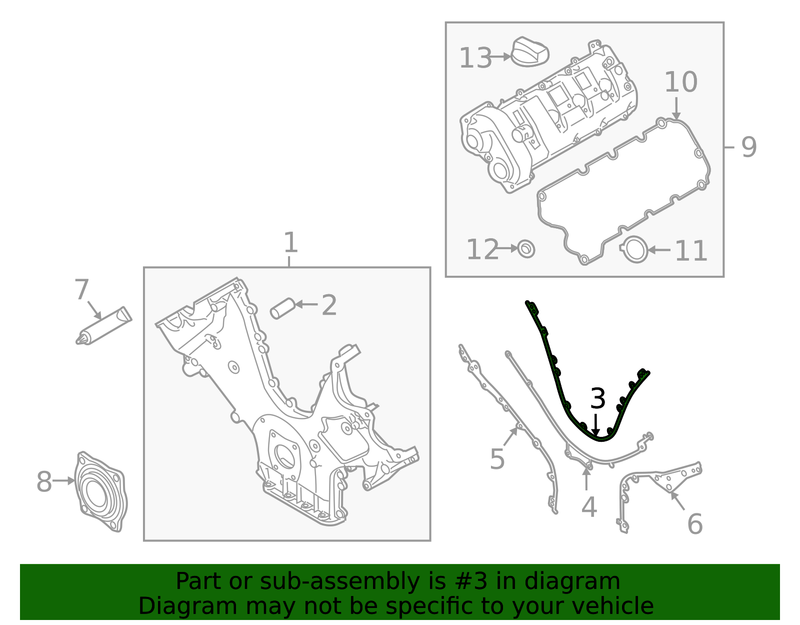 13
10
9
12
11
1
7
2
3
5
4
6
8

Part or sub-assembly is #3 in diagram
Diagram may not be specific to your vehicle