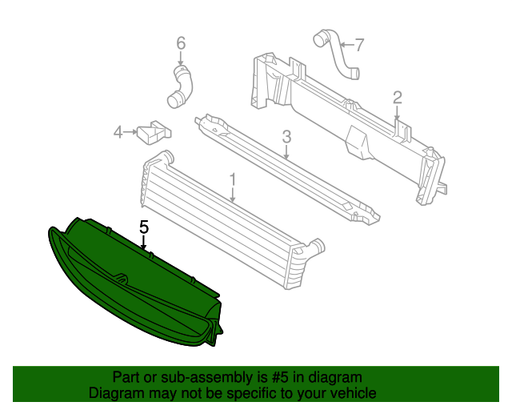 6
7
2
4
3
1
5

Part or sub-assembly is #5 in diagram
Diagram may not be specific to your vehicle