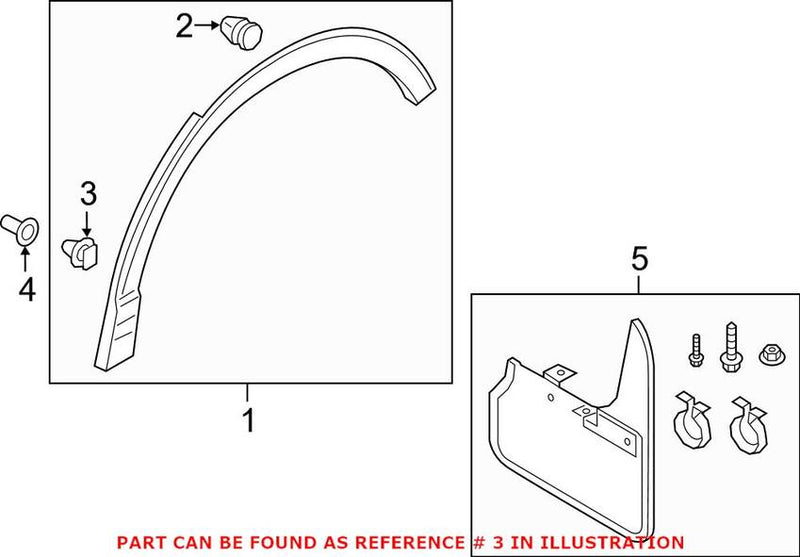 2

3

4

5

1

PART CAN BE FOUND AS REFERENCE # 3 IN ILLUSTRATION