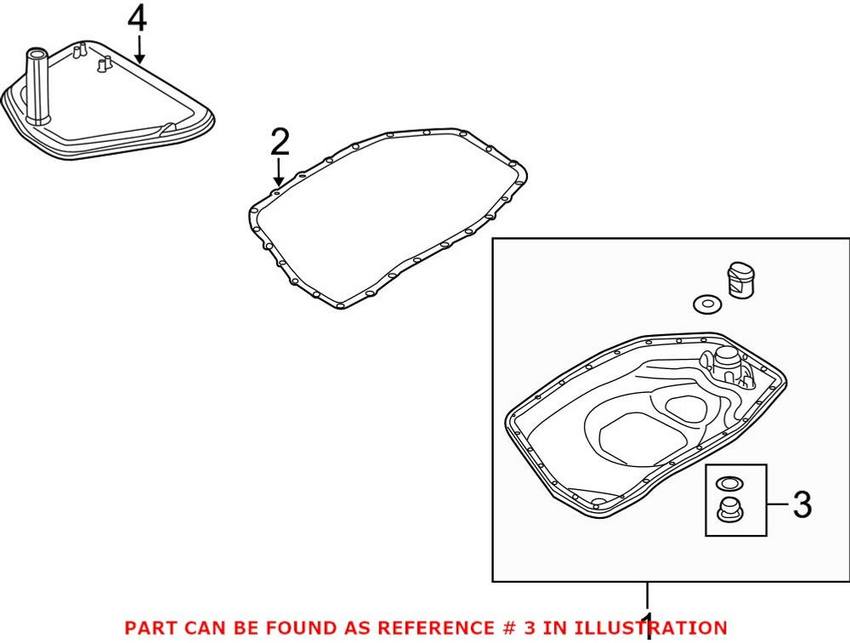 4

2

3

1

PART CAN BE FOUND AS REFERENCE # 3 IN ILLUSTRATION