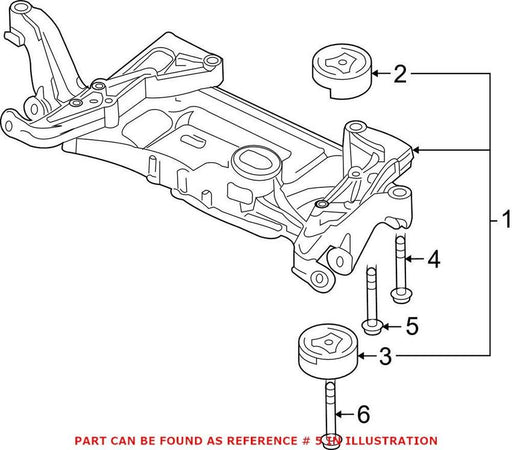 2
1
4
5
3
6
PART CAN BE FOUND AS REFERENCE # 5 IN ILLUSTRATION