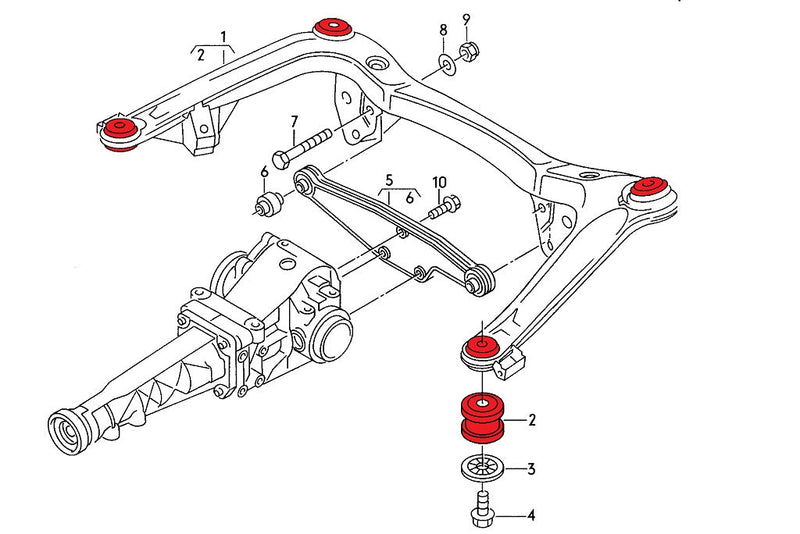 1
2
8
9
7
6
5
6
10
2
3
4