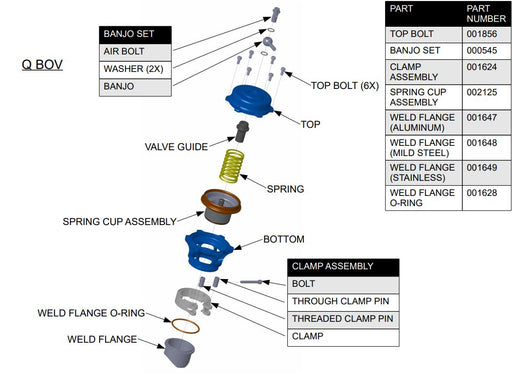 Q BOV

| BANJO SET |
|---|
| AIR BOLT |
| WASHER (2X) |
| BANJO |

TOP BOLT (6X)

TOP

VALVE GUIDE

SPRING

SPRING CUP ASSEMBLY

BOTTOM

WELD FLANGE O-RING

WELD FLANGE

| CLAMP ASSEMBLY |
|---|
| BOLT |
| THROUGH CLAMP PIN |
| THREADED CLAMP PIN |
| CLAMP |

| PART | PART NUMBER |
|---|---|
| TOP BOLT | 001856 |
| BANJO SET | 000545 |
| CLAMP ASSEMBLY | 001624 |
| SPRING CUP ASSEMBLY | 002125 |
| WELD FLANGE (ALUMINUM) | 001647 |
| WELD FLANGE (MILD STEEL) | 001648 |
| WELD FLANGE (STAINLESS) | 001649 |
| WELD FLANGE O-RING | 001628 |