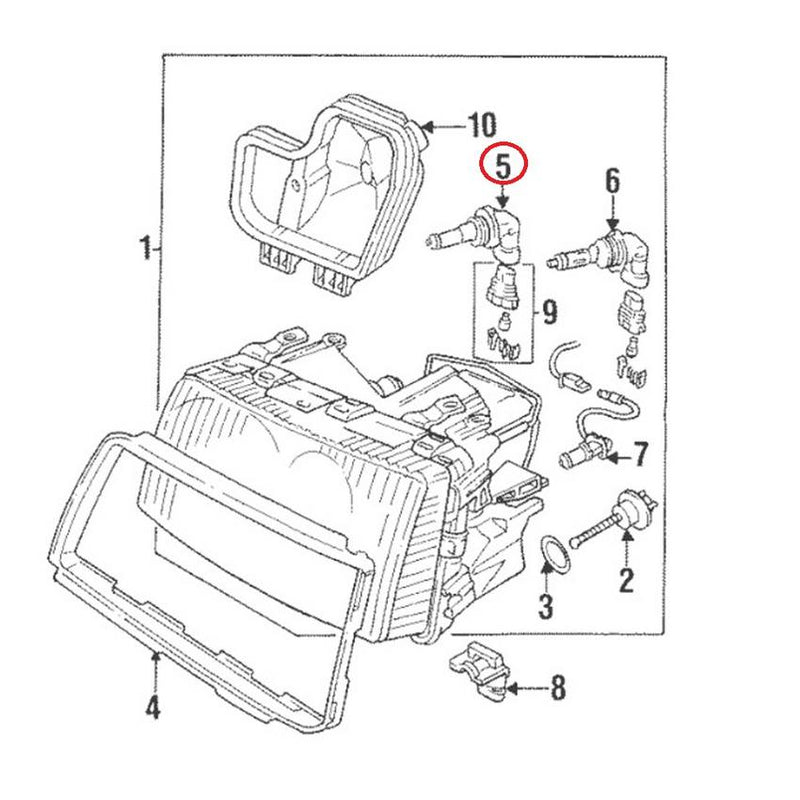 10
5
6
1
9
7
2
3
8
4