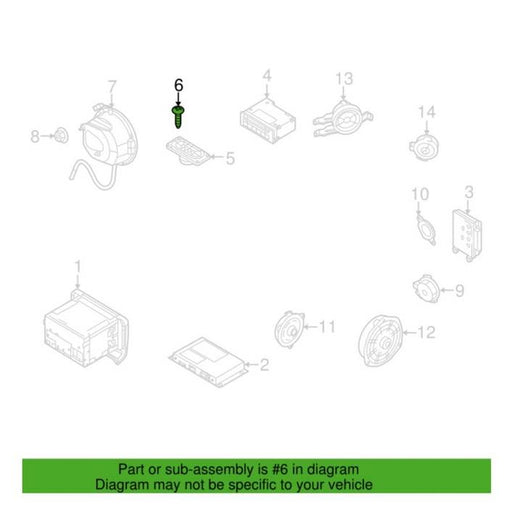 7
6
4
13
14
8
5
10
3
1
9
11
12
2

Part or sub-assembly is #6 in diagram
Diagram may not be specific to your vehicle