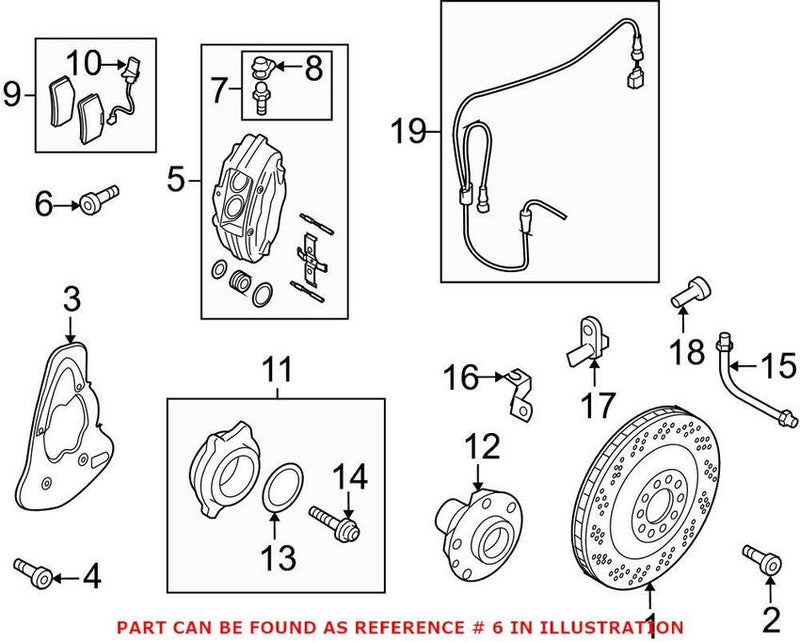 9
10
7
8
5
6
19
3
11
16
17
18
15
12
14
13
4
1
2
PART CAN BE FOUND AS REFERENCE # 6 IN ILLUSTRATION