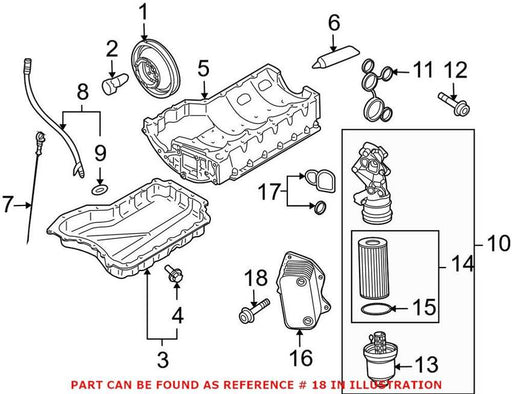 1
2
6
11
12
5
8
9
7
17
10
14
15
18
4
3
16
13
PART CAN BE FOUND AS REFERENCE # 18 IN ILLUSTRATION