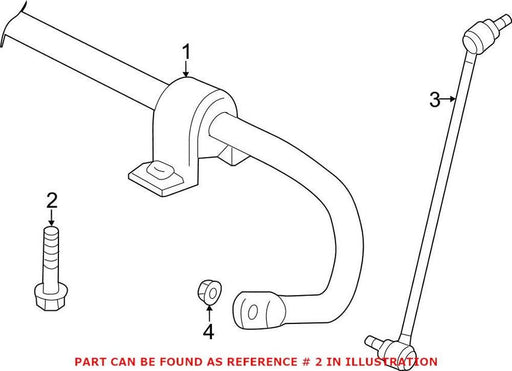 1

3

2

4

PART CAN BE FOUND AS REFERENCE # 2 IN ILLUSTRATION