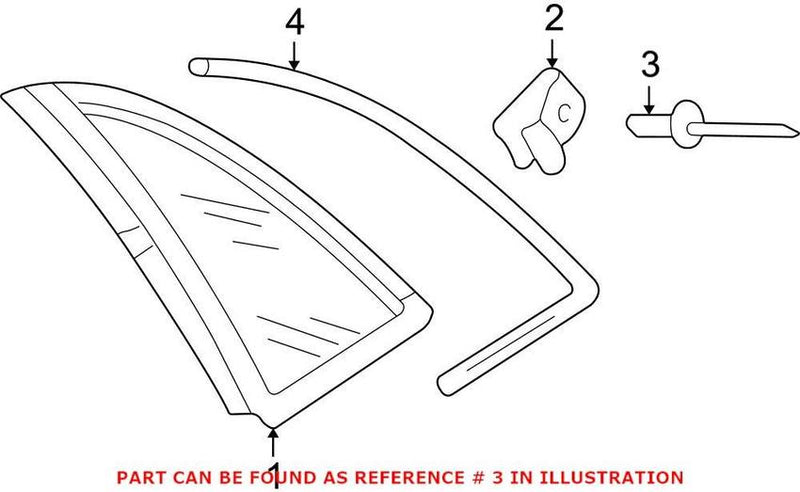 4
2
3
1
PART CAN BE FOUND AS REFERENCE # 3 IN ILLUSTRATION