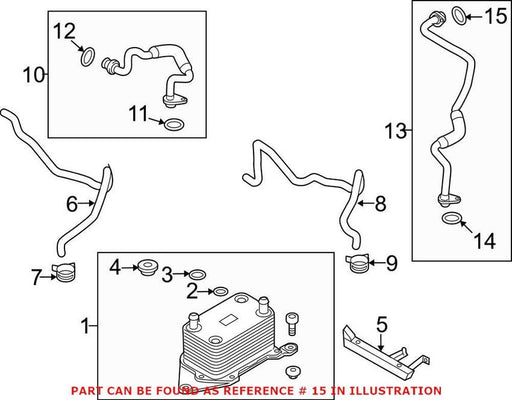 12
10
11
15
13
14
6
8
7
9
4
3
2
1
5
PART CAN BE FOUND AS REFERENCE # 15 IN ILLUSTRATION