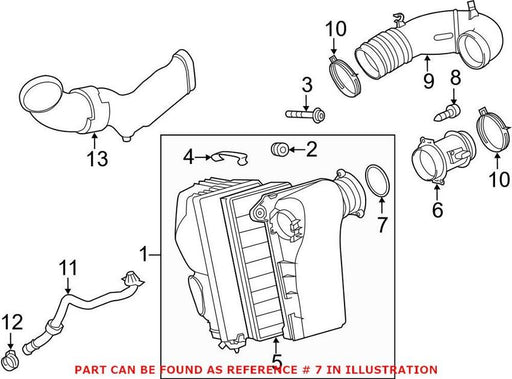 10
9
8
3
13
4
2
10
6
7
1
11
12
5
PART CAN BE FOUND AS REFERENCE # 7 IN ILLUSTRATION