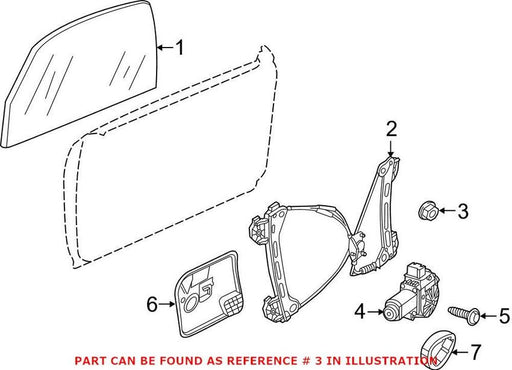 1
2
3
6
4
5
7
PART CAN BE FOUND AS REFERENCE # 3 IN ILLUSTRATION