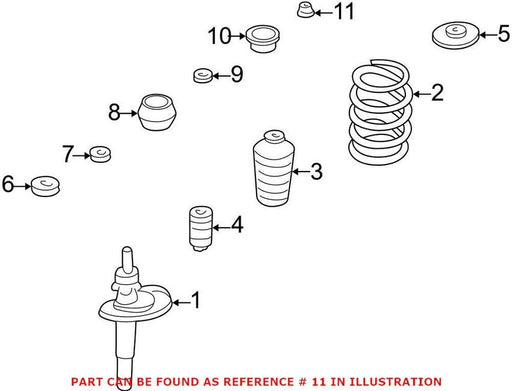 11
10
5
9
2
8
7
3
6
4
1
PART CAN BE FOUND AS REFERENCE # 11 IN ILLUSTRATION