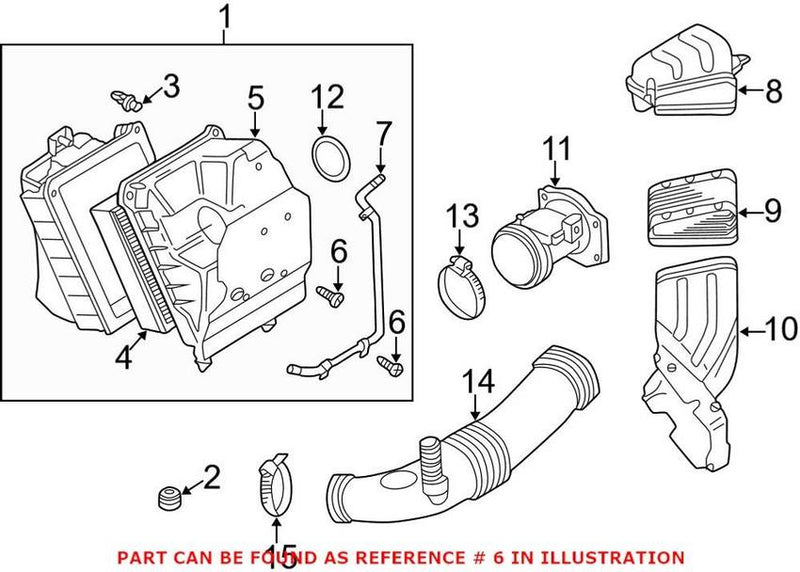 1
3
5
12
7
8
11
9
13
6
6
10
4
14
2
15

PART CAN BE FOUND AS REFERENCE # 6 IN ILLUSTRATION