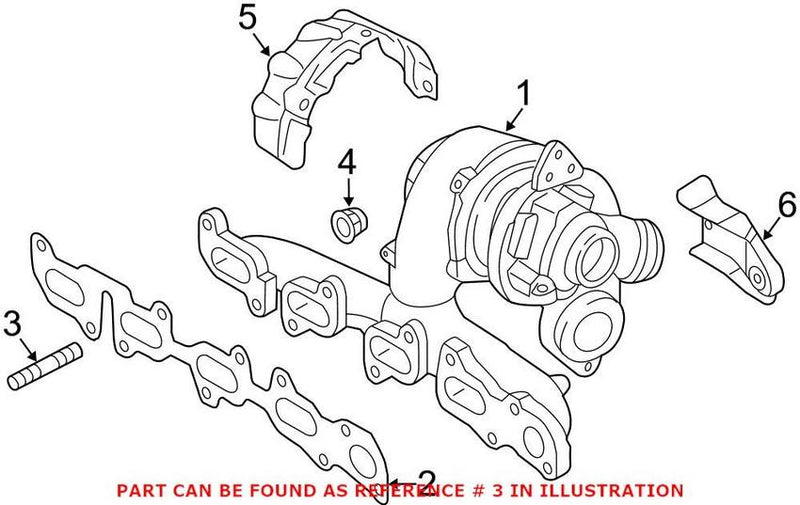 5
1
4
6
3
2
PART CAN BE FOUND AS REFERENCE # 3 IN ILLUSTRATION