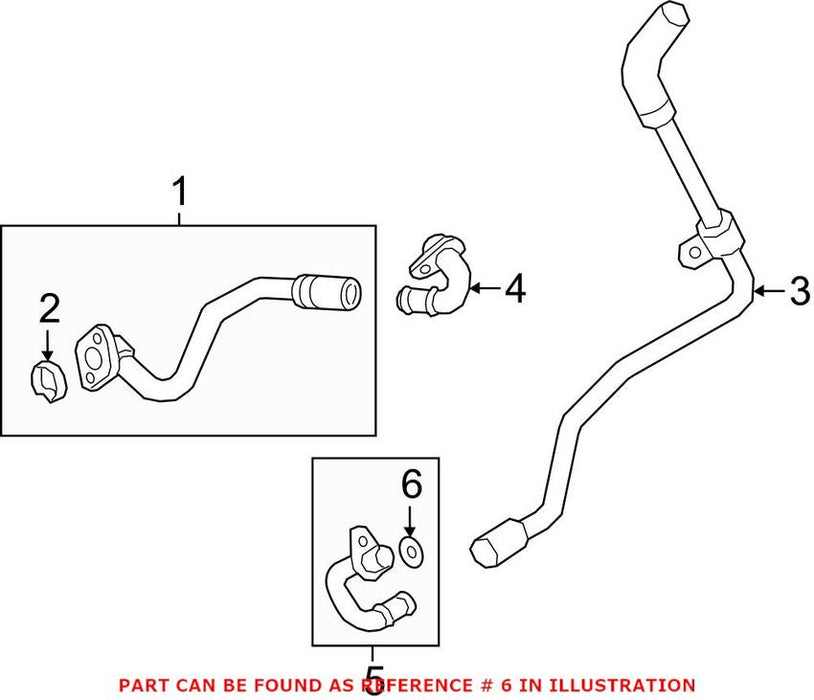 1
2
4
3
6
5
PART CAN BE FOUND AS REFERENCE # 6 IN ILLUSTRATION