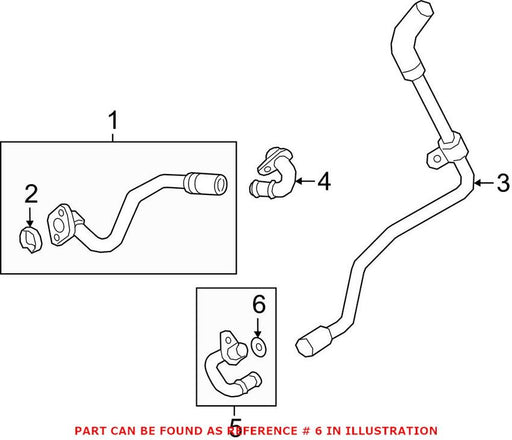 1

2

4

3

6

5

PART CAN BE FOUND AS REFERENCE # 6 IN ILLUSTRATION