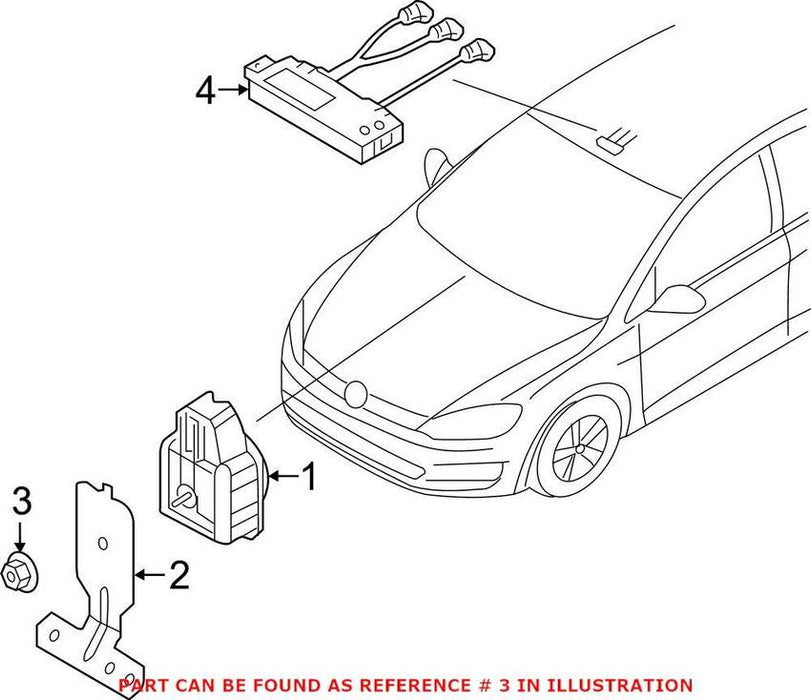 4
1
3
2
PART CAN BE FOUND AS REFERENCE # 3 IN ILLUSTRATION