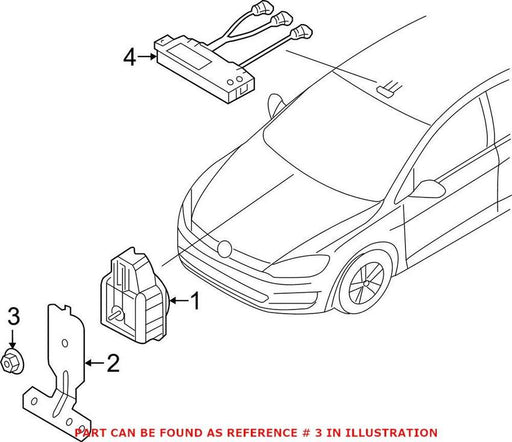 4

1

3

2

PART CAN BE FOUND AS REFERENCE # 3 IN ILLUSTRATION