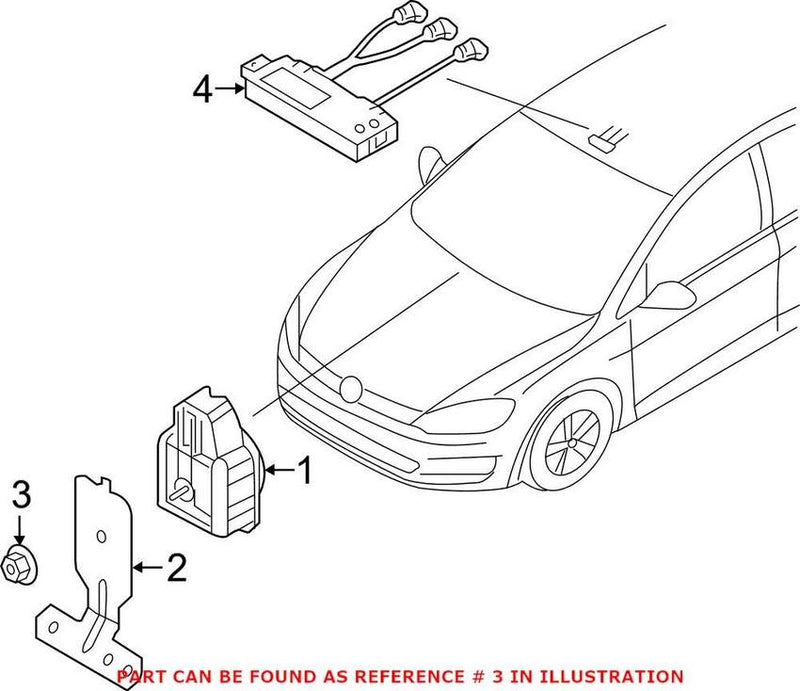 4
1
3
2
PART CAN BE FOUND AS REFERENCE # 3 IN ILLUSTRATION