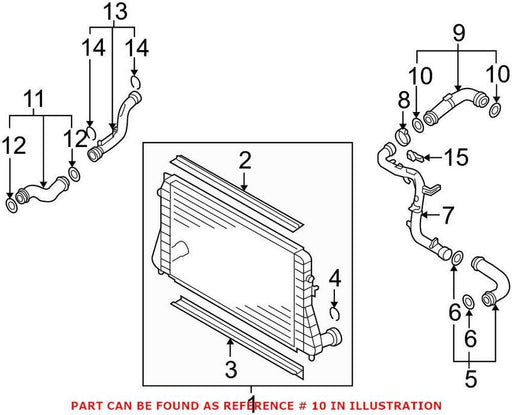 13
14
14
11
12
12
9
10
10
8
15
2
7
4
6
6
5
3
1
PART CAN BE FOUND AS REFERENCE # 10 IN ILLUSTRATION