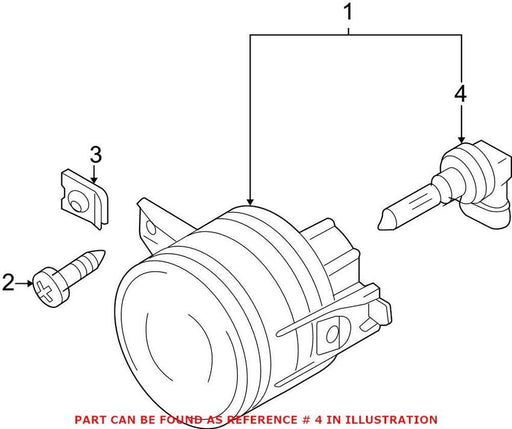 1
4
3
2
PART CAN BE FOUND AS REFERENCE # 4 IN ILLUSTRATION