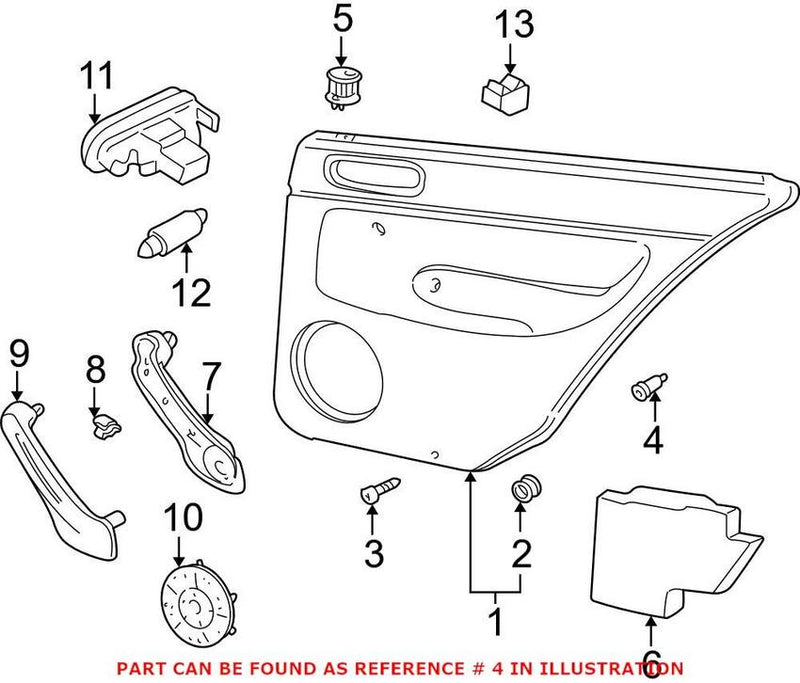 5
13
11
12
9
8
7
4
10
3
2
1
6
PART CAN BE FOUND AS REFERENCE # 4 IN ILLUSTRATION