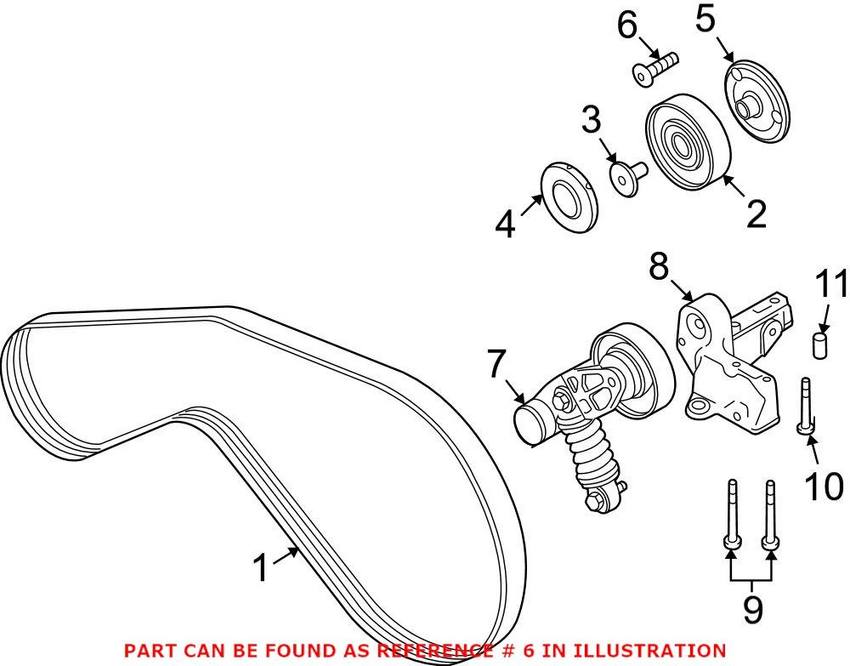 6
5
3
2
4
8
11
7
10
1
9
PART CAN BE FOUND AS REFERENCE # 6 IN ILLUSTRATION