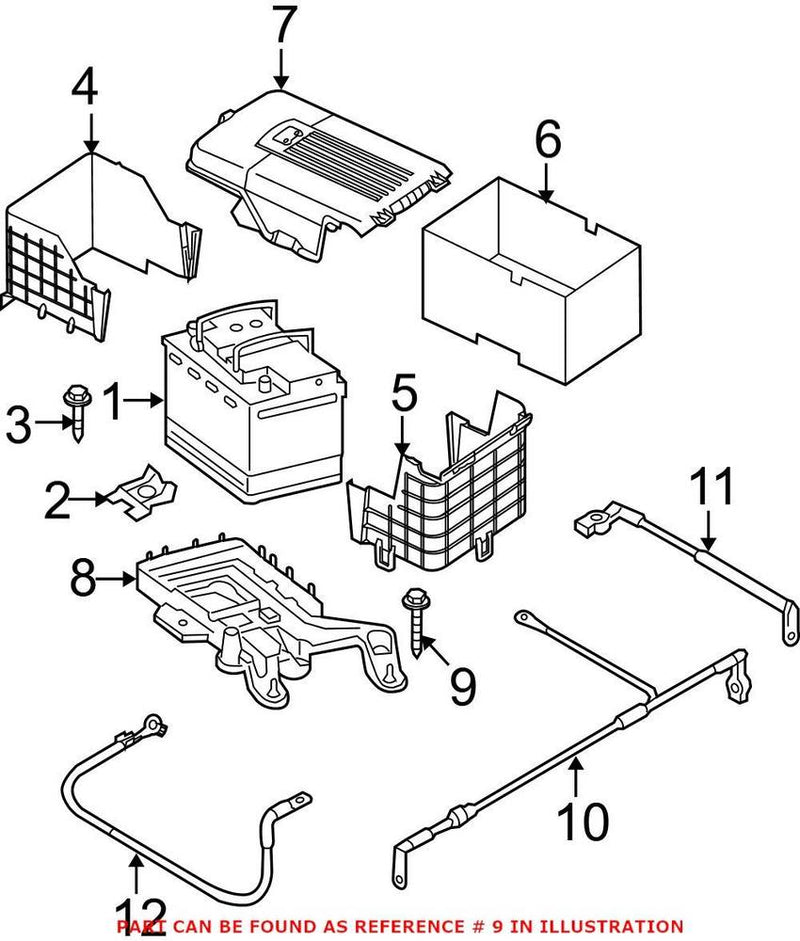 7
4
6
3
1
5
2
11
8
9
10
12
PART CAN BE FOUND AS REFERENCE # 9 IN ILLUSTRATION