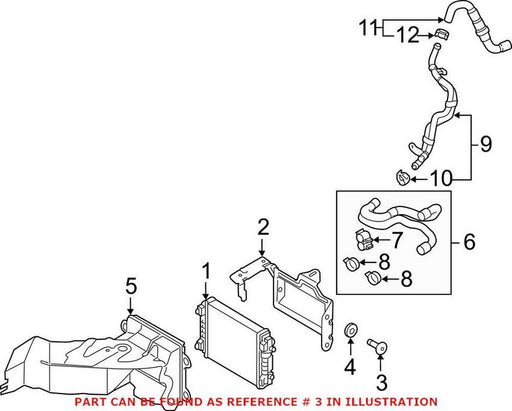 11
12
9
10
6
7
8
8
2
1
5
4
3
PART CAN BE FOUND AS REFERENCE # 3 IN ILLUSTRATION