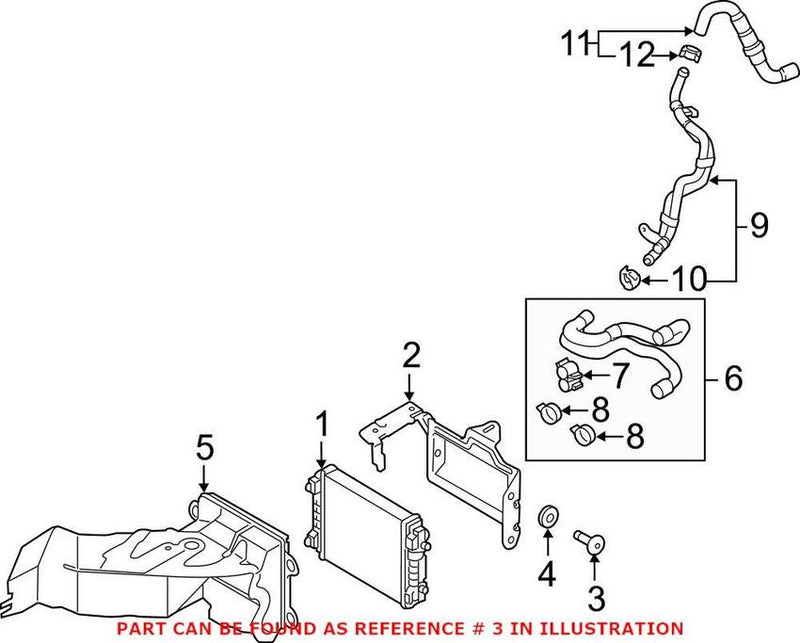 11
12
9
10
6
7
8
8
2
1
5
4
3
PART CAN BE FOUND AS REFERENCE # 3 IN ILLUSTRATION