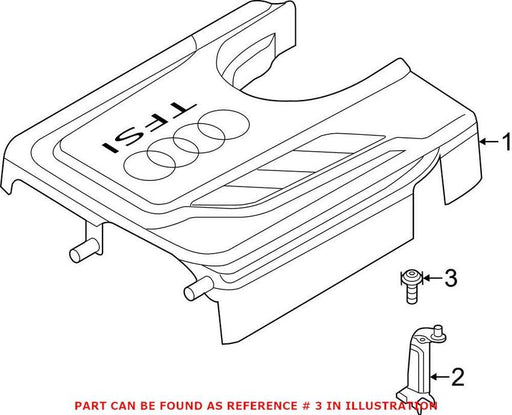 TFSI

1

3

2

PART CAN BE FOUND AS REFERENCE # 3 IN ILLUSTRATION