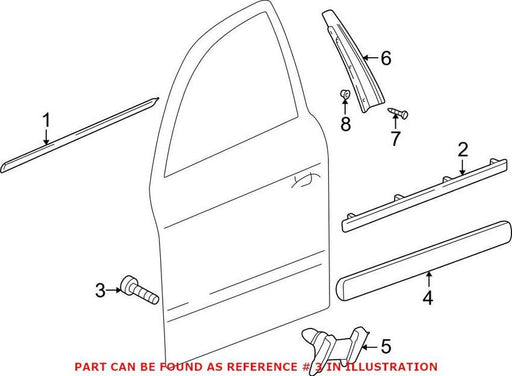 1
6
8
7
2
3
4
5
PART CAN BE FOUND AS REFERENCE # 3 IN ILLUSTRATION