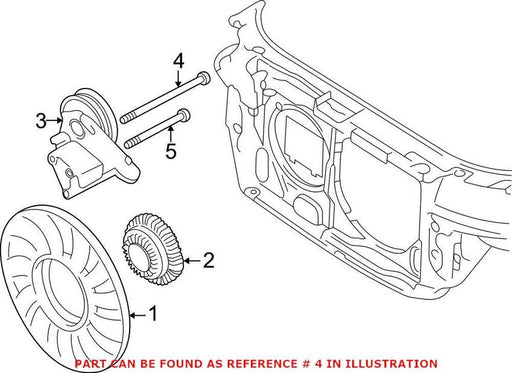 4
3
5
2
1
PART CAN BE FOUND AS REFERENCE # 4 IN ILLUSTRATION