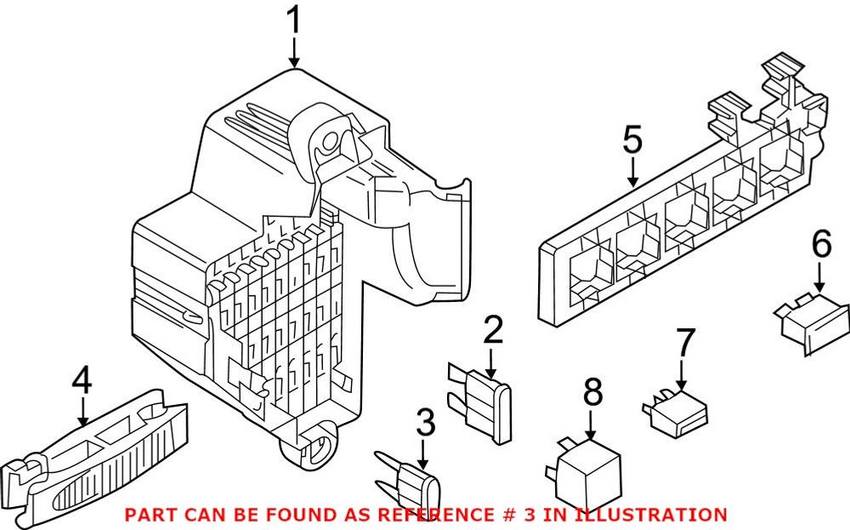 1

5

6

2

7

4

3

8

PART CAN BE FOUND AS REFERENCE # 3 IN ILLUSTRATION