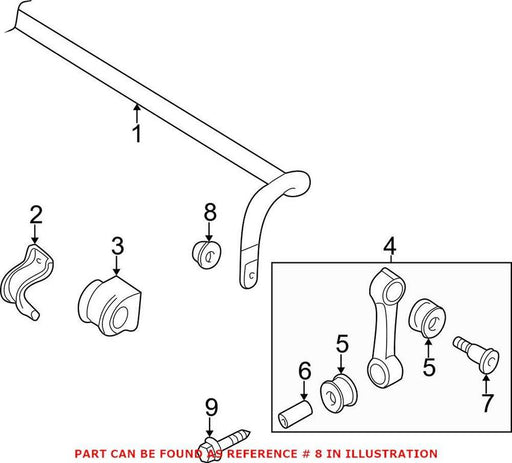 1

2

3

8

4

5

5

6

7

9

PART CAN BE FOUND AS REFERENCE # 8 IN ILLUSTRATION