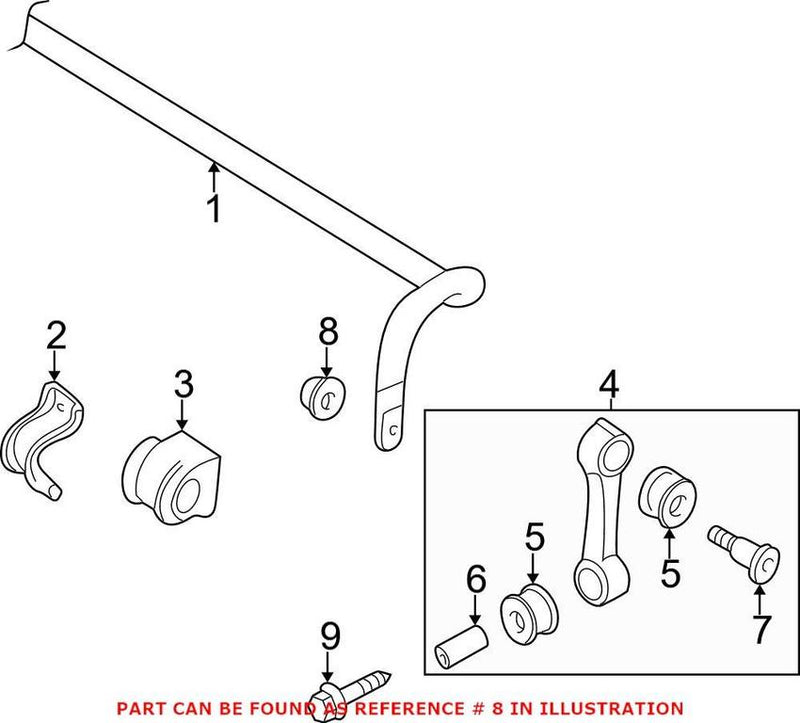 1

2

3

8

4

5

5

6

7

9

PART CAN BE FOUND AS REFERENCE # 8 IN ILLUSTRATION