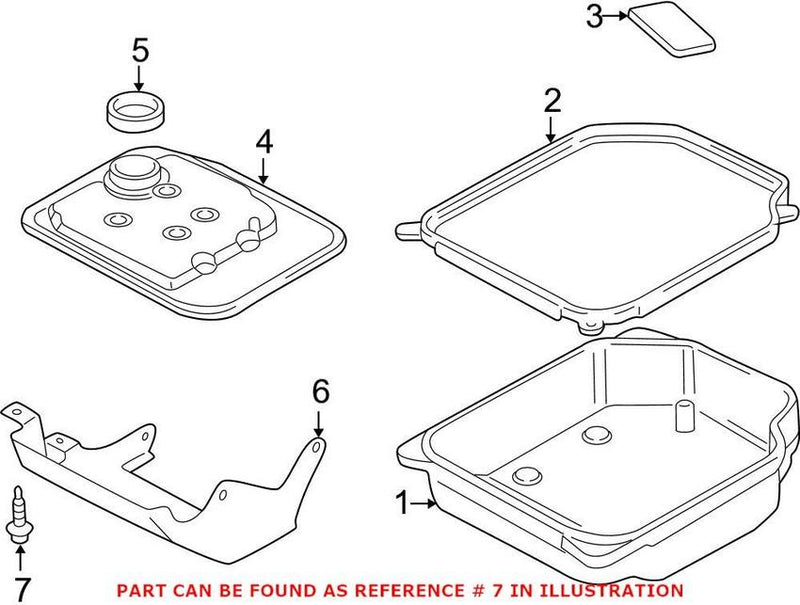 3
5
2
4
6
1
7
PART CAN BE FOUND AS REFERENCE # 7 IN ILLUSTRATION