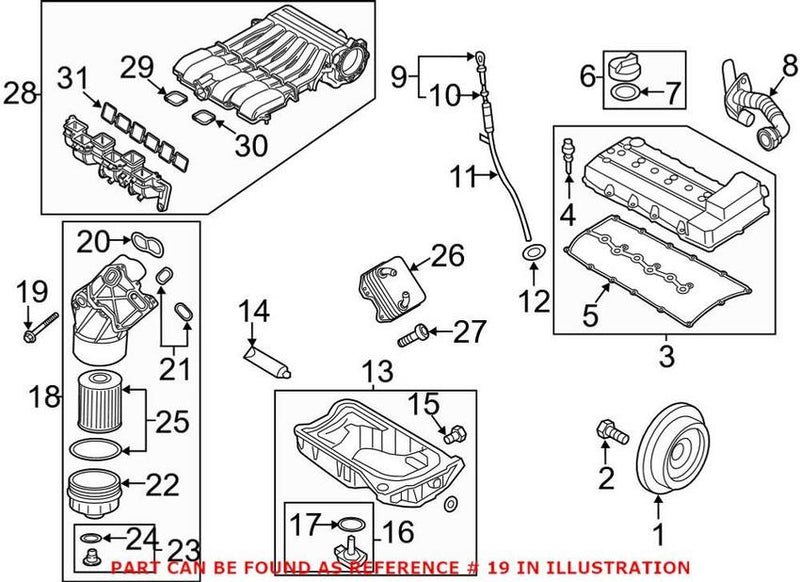 28
31
29
30
9
10
11
12
6
7
8
4
5
3
20
19
21
18
25
22
24
23
14
26
27
13
15
17
16
2
1
PART CAN BE FOUND AS REFERENCE # 19 IN ILLUSTRATION