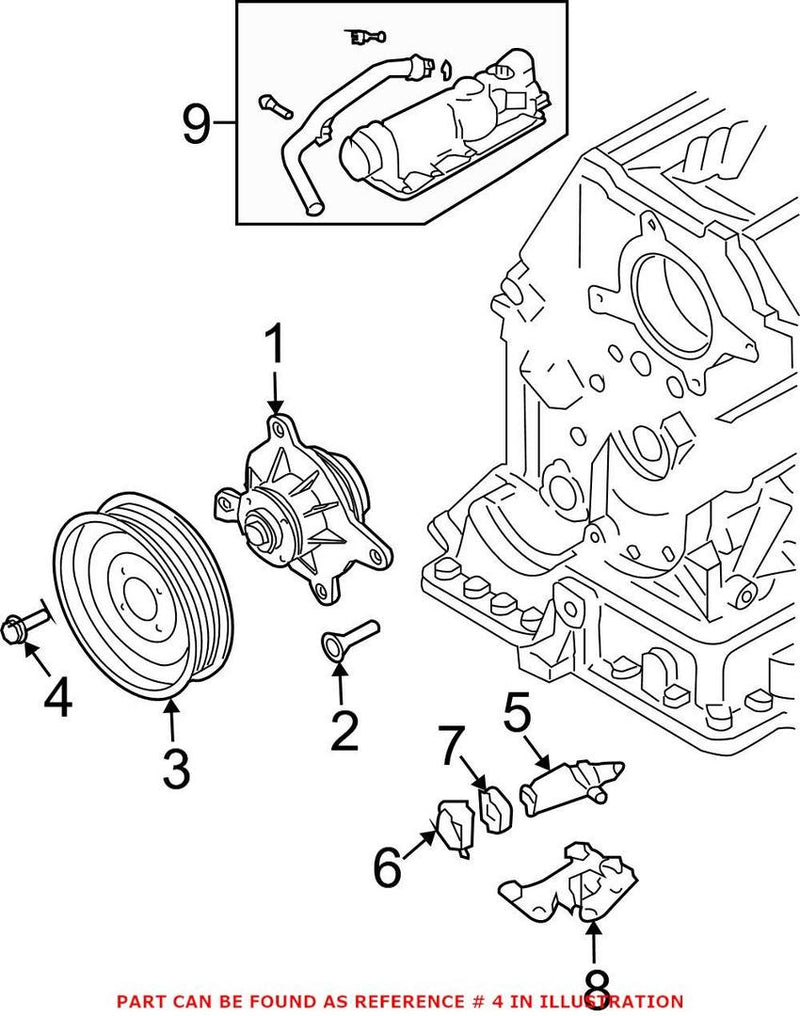 9

1

4

3

2

5

7

6

8

PART CAN BE FOUND AS REFERENCE # 4 IN ILLUSTRATION