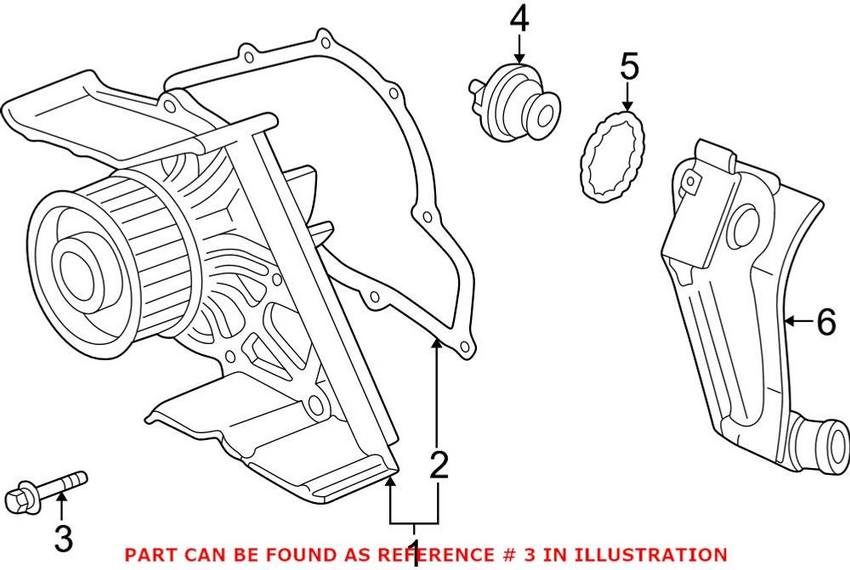 4
5
6
2
3
1
PART CAN BE FOUND AS REFERENCE # 3 IN ILLUSTRATION