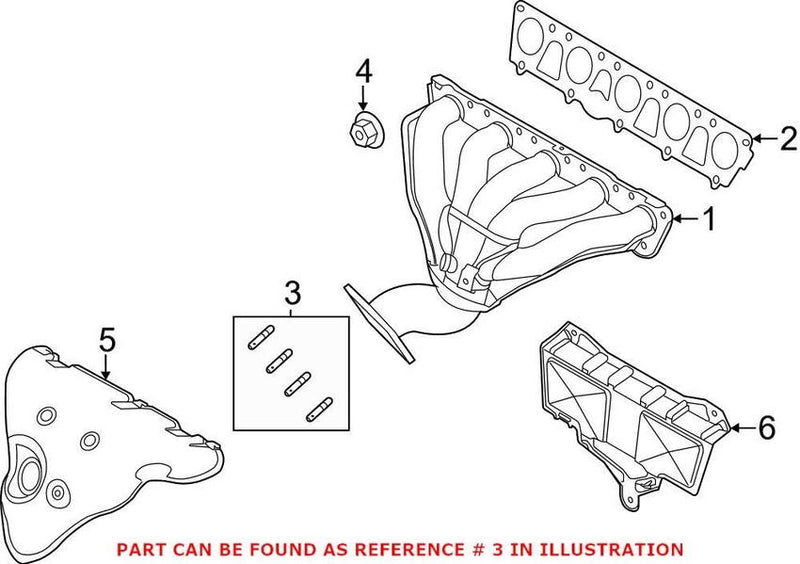 4

2

1

3

5

6

PART CAN BE FOUND AS REFERENCE # 3 IN ILLUSTRATION