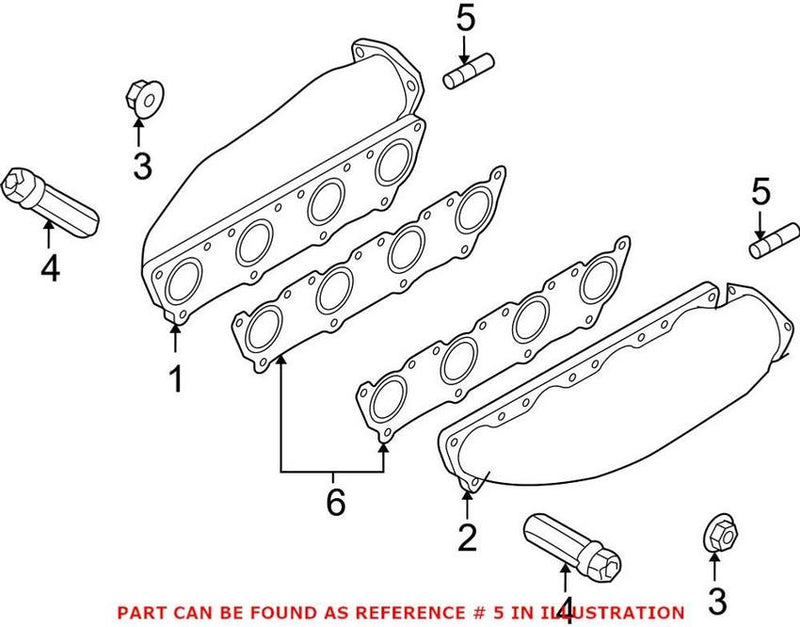 5
3
4
5
1
6
2
4
3
PART CAN BE FOUND AS REFERENCE # 5 IN ILLUSTRATION