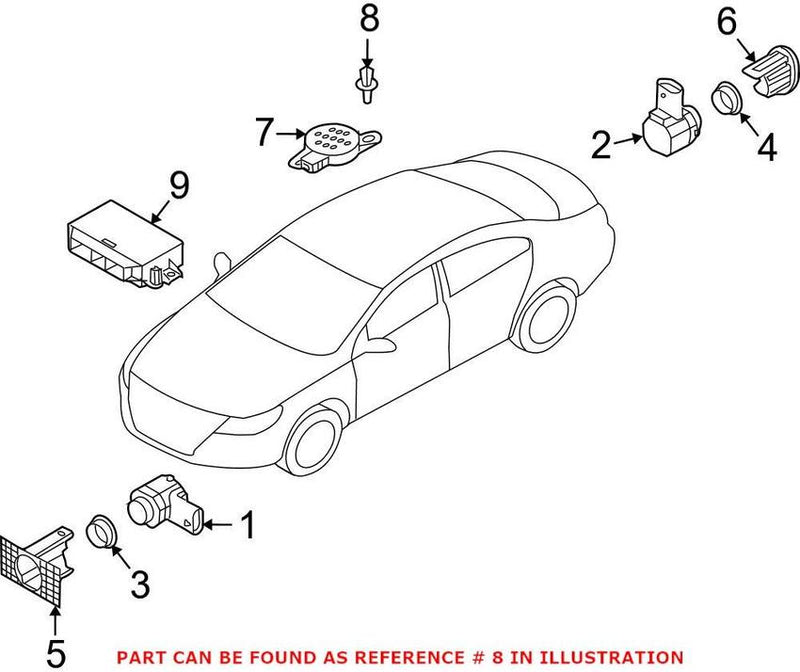 8

6

7

2

4

9

1

3

5

PART CAN BE FOUND AS REFERENCE # 8 IN ILLUSTRATION