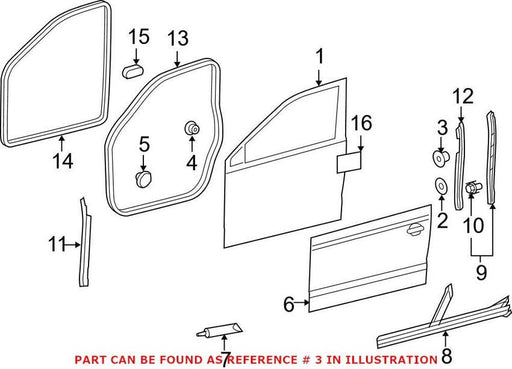 15
13
1
12
16
3
14
5
4
2
10
11
9
6
7
8
PART CAN BE FOUND AS REFERENCE # 3 IN ILLUSTRATION