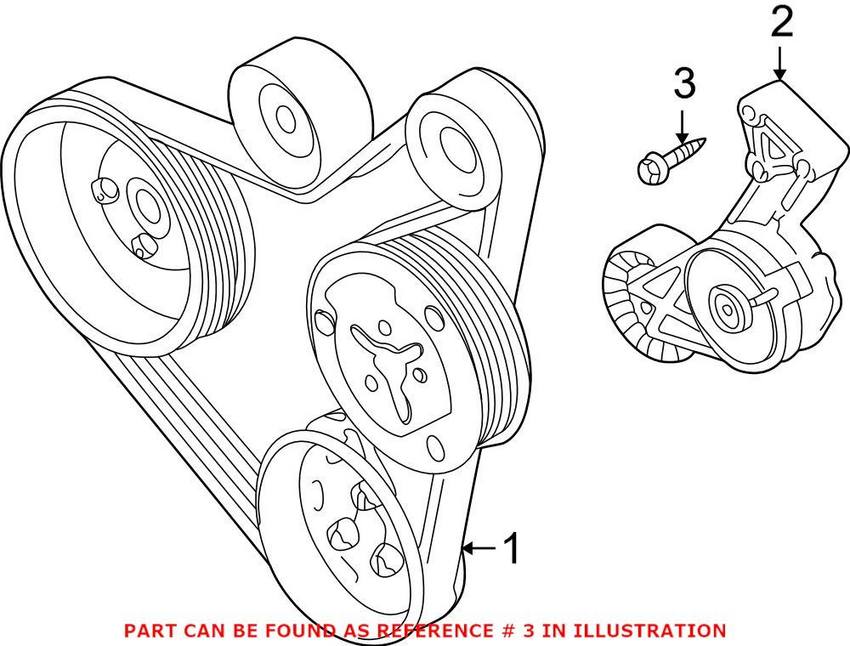 2

3

1

PART CAN BE FOUND AS REFERENCE # 3 IN ILLUSTRATION