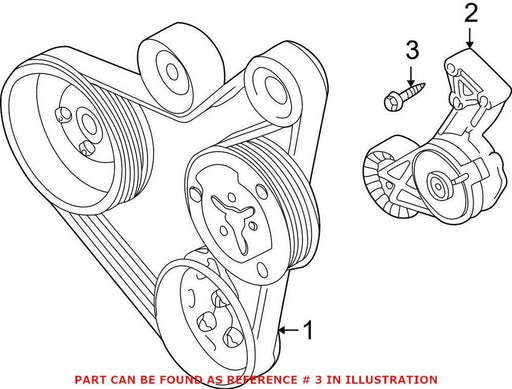 2
3
1
PART CAN BE FOUND AS REFERENCE # 3 IN ILLUSTRATION