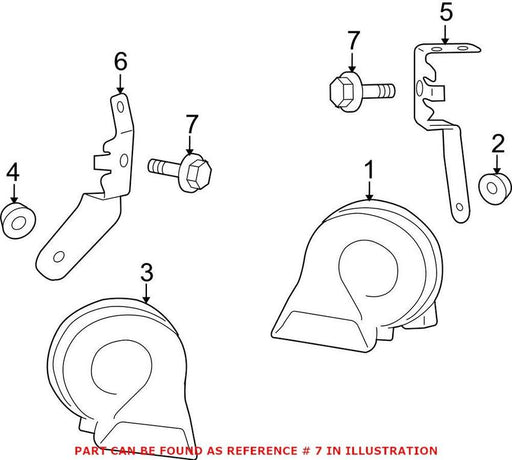 5
7
6
7
2
4
1
3
PART CAN BE FOUND AS REFERENCE # 7 IN ILLUSTRATION