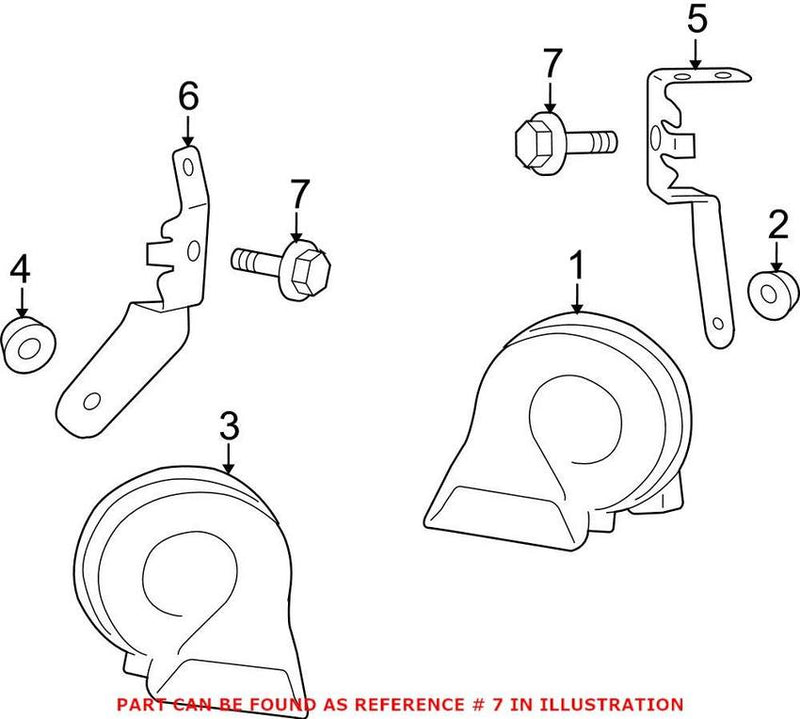 5
7
6
7
2
4
1
3
PART CAN BE FOUND AS REFERENCE # 7 IN ILLUSTRATION